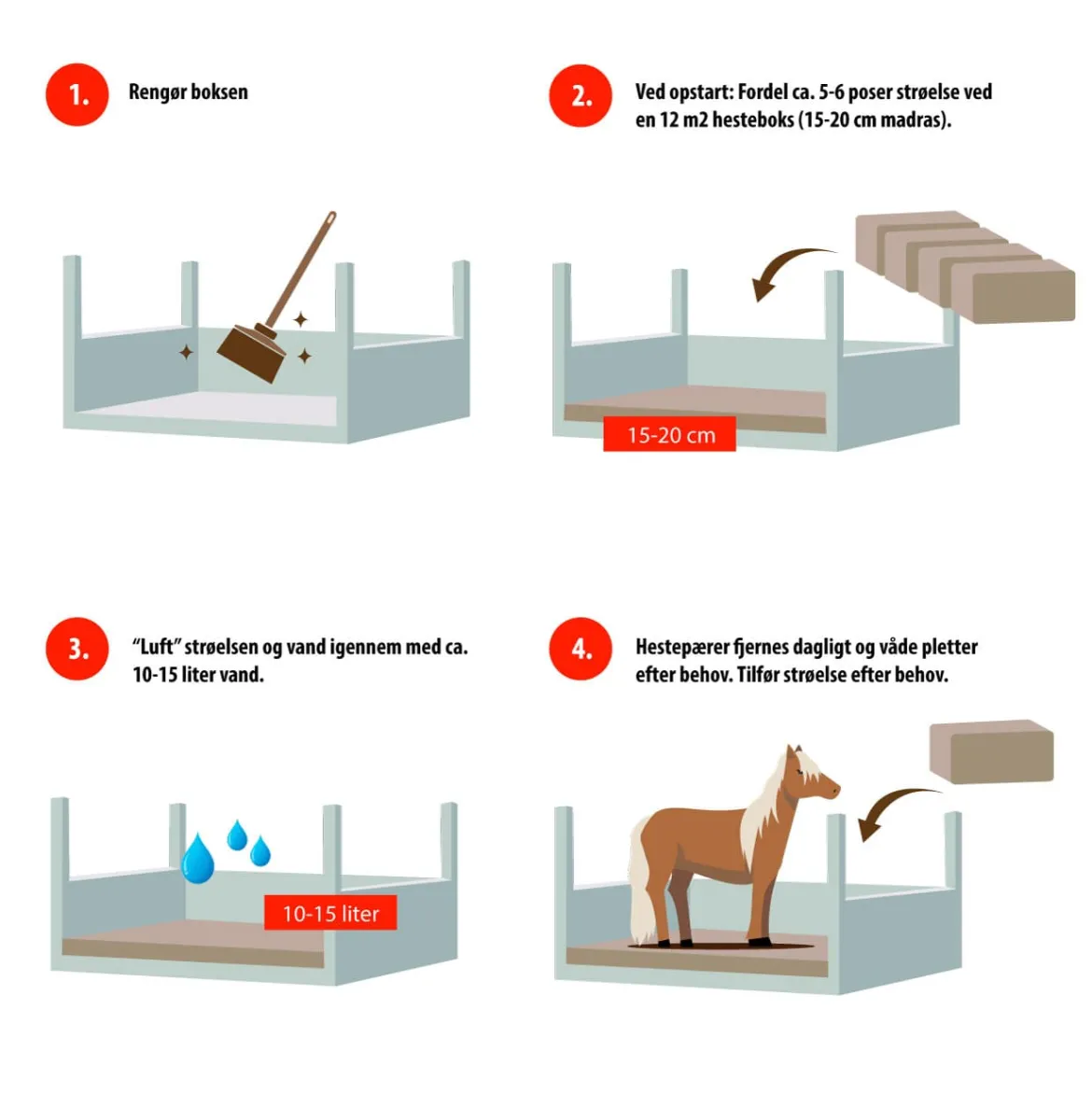 1. Rengør boksen

2. Ved opstart: Fordel ca. 5-6 poser strøelse ved en 12 m2 hesteboks (15-20 cm madras).

15-20 cm

3. "Luft" strøelsen og vand igennem med ca. 10-15 liter vand.

10-15 liter

4. Hestepærer fjernes dagligt og våde pletter efter behov. Tilfør strøelse efter behov.