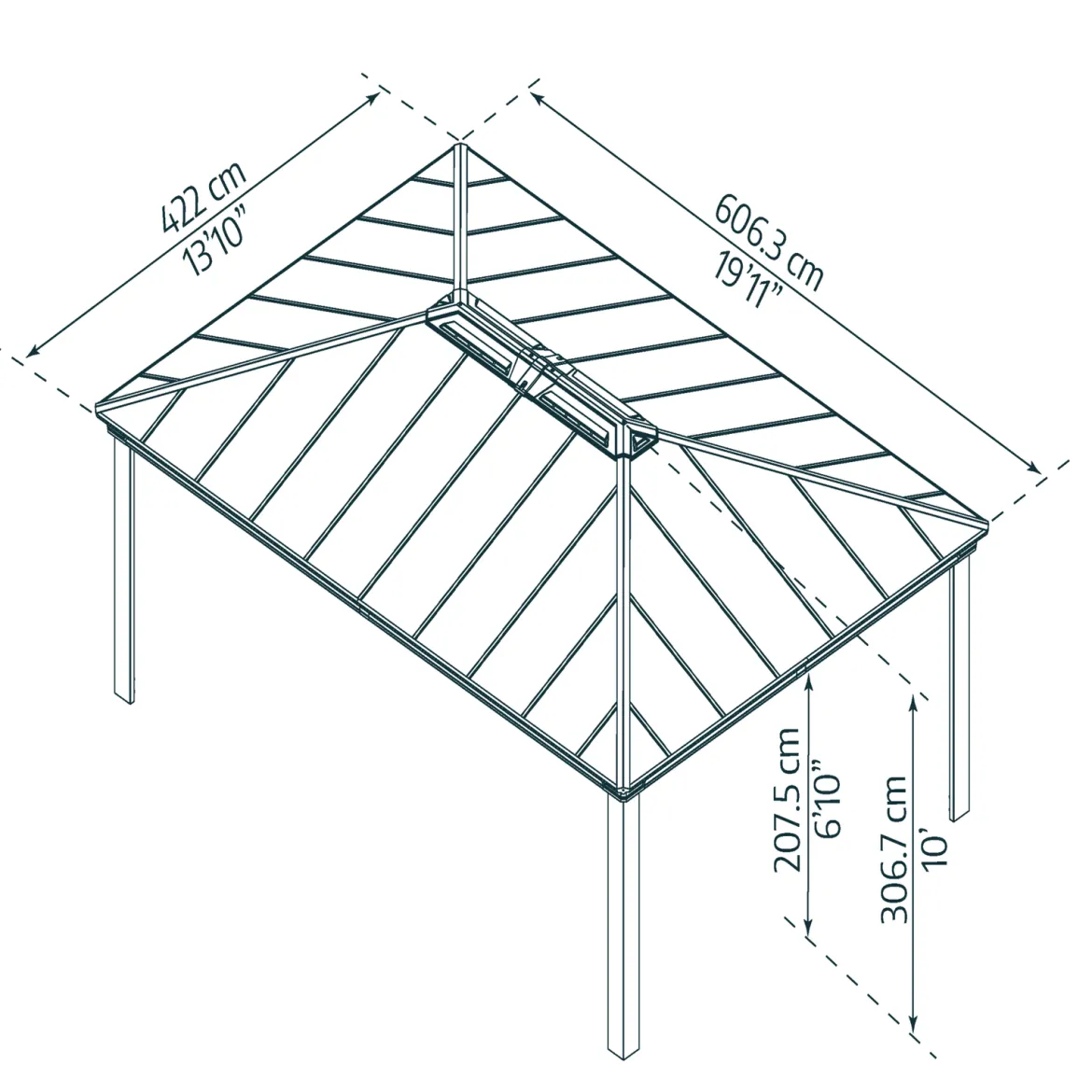 422 cm
13'10"

606.3 cm
19'11"

207.5 cm
6'10"

306.7 cm
10'